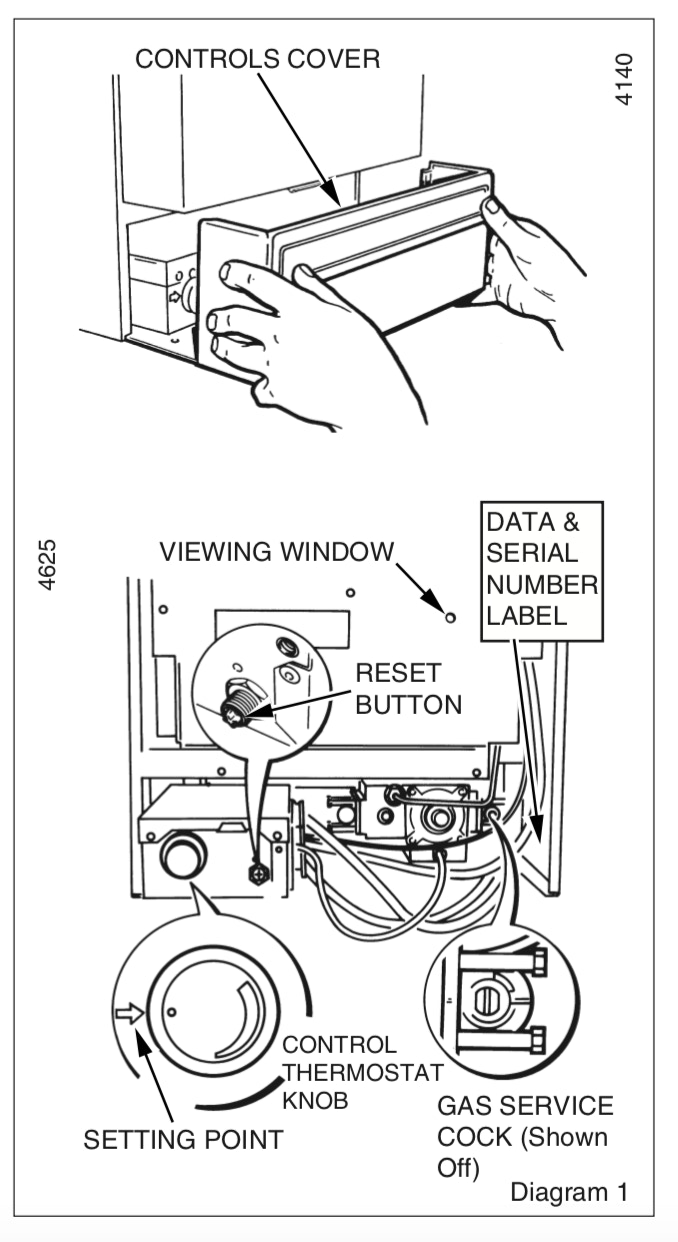 CONTROLS COVER

4140

4625

VIEWING WINDOW

DATA & SERIAL NUMBER LABEL

RESET BUTTON

CONTROL THERMOSTAT KNOB

SETTING POINT

GAS SERVICE COCK (Shown Off)

Diagram 1